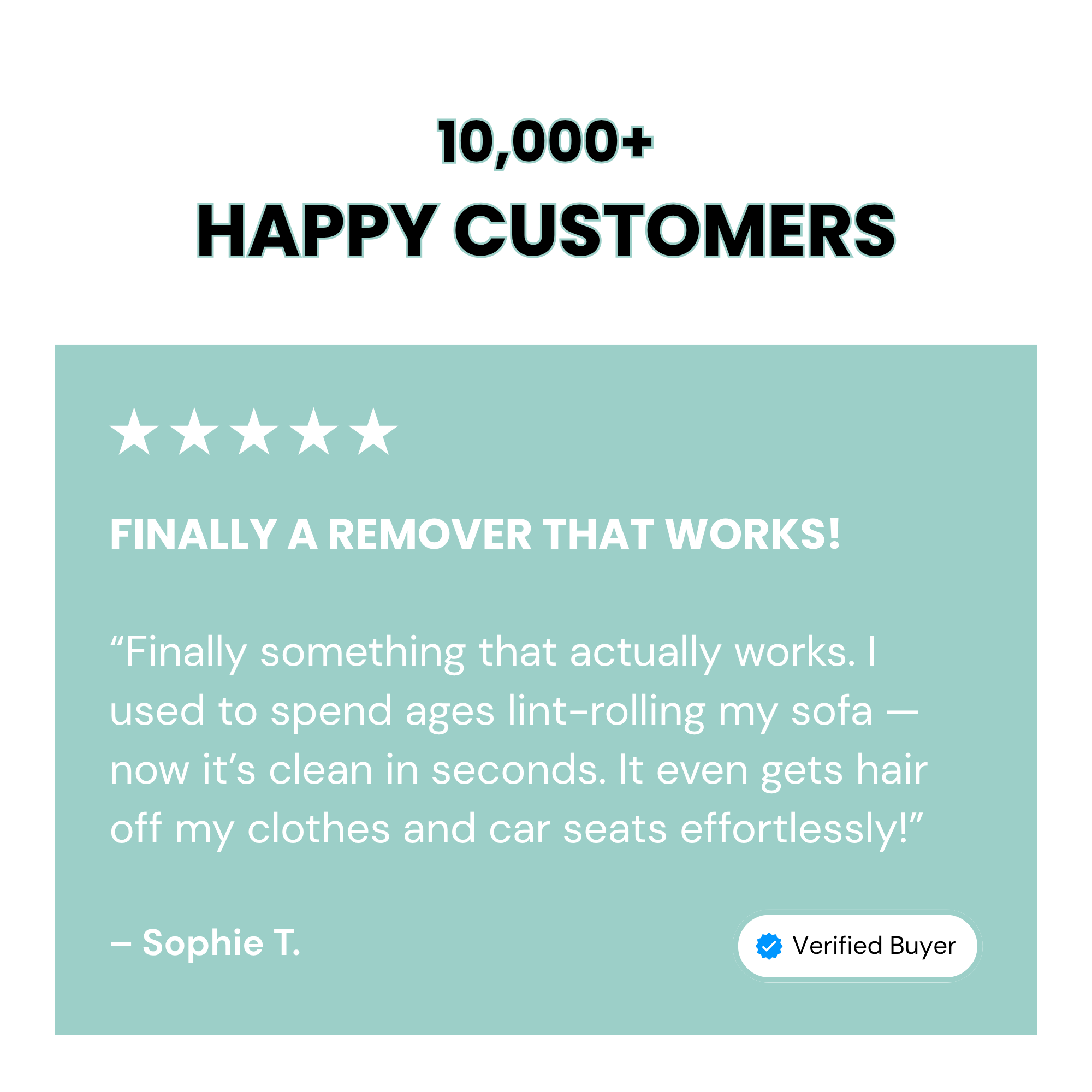 10,000+
HAPPY CUSTOMERS

★★★★★

FINALLY A REMOVER THAT WORKS!

"Finally something that actually works. I used to spend ages lint-rolling my sofa — now it's clean in seconds. It even gets hair off my clothes and car seats effortlessly!"

– Sophie T.

Verified Buyer